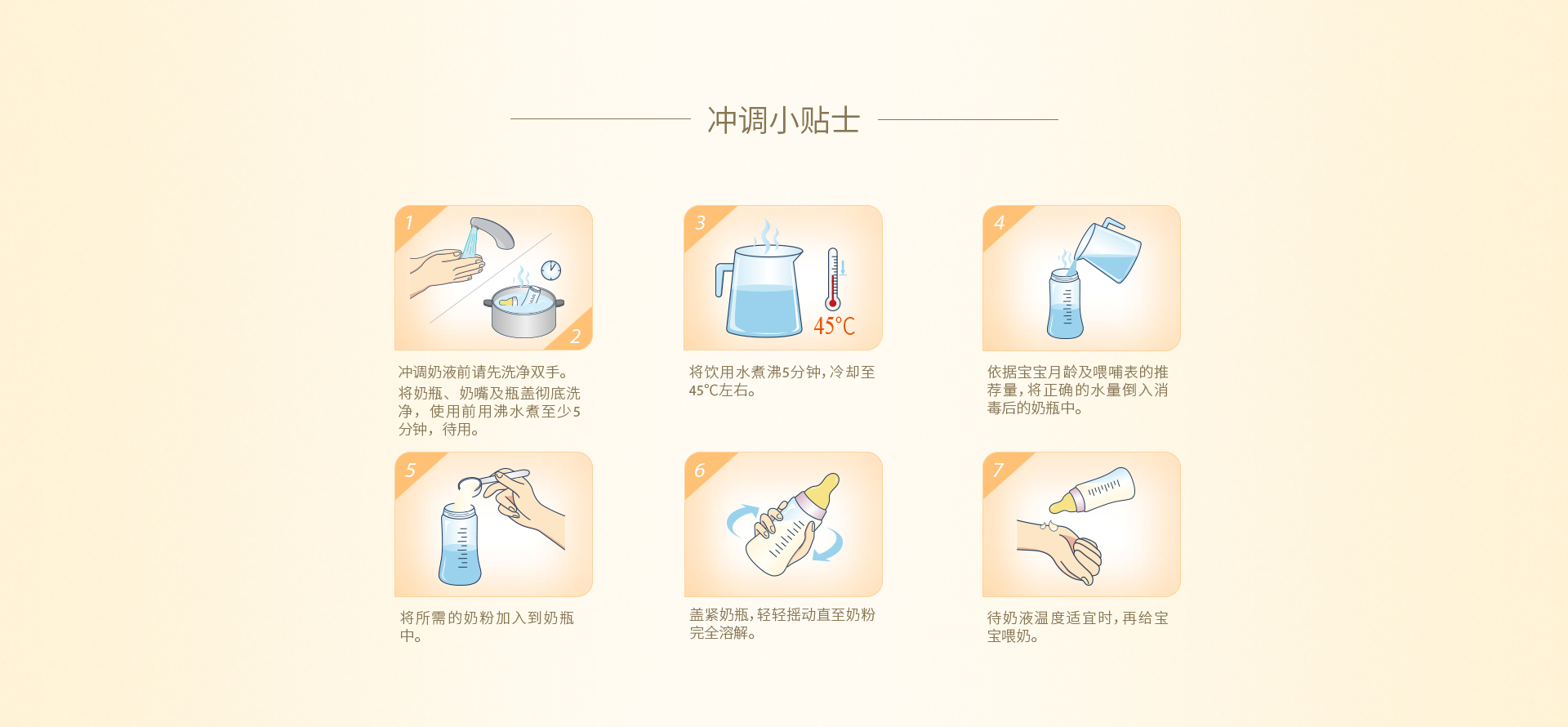 冲调小贴士

1

2

冲调奶液前请先洗净双手。
将奶瓶、奶嘴及瓶盖彻底洗净，使用前用沸水煮至少5分钟，待用。

3

45℃

将饮用水煮沸5分钟，冷却至45℃左右。

4

依据宝宝月龄及喂哺表的推荐量，将正确的水量倒入消毒后的奶瓶中。

5

将所需的奶粉加入到奶瓶中。

6

盖紧奶瓶，轻轻摇动直至奶粉完全溶解。

7

待奶液温度适宜时，再给宝宝喂奶。