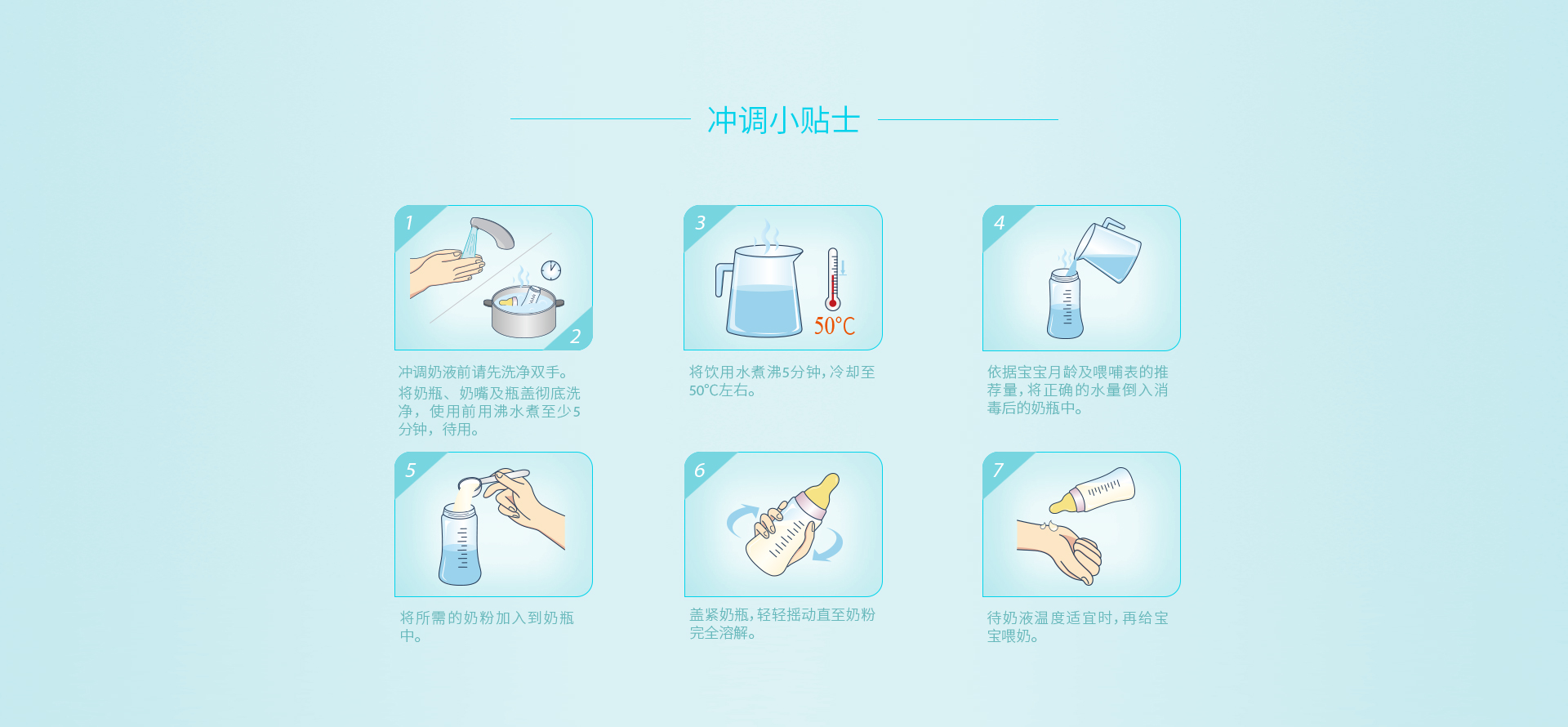 冲调小贴士

1

2

冲调奶液前请先洗净双手。
将奶瓶、奶嘴及瓶盖彻底洗净，使用前用沸水煮至少5分钟，待用。

3

50°C

将饮用水煮沸5分钟，冷却至50°C左右。

4

依据宝宝月龄及喂哺表的推荐量，将正确的水量倒入消毒后的奶瓶中。

5

将所需的奶粉加入到奶瓶中。

6

盖紧奶瓶，轻轻摇动直至奶粉完全溶解。

7

待奶液温度适宜时，再给宝宝喂奶。